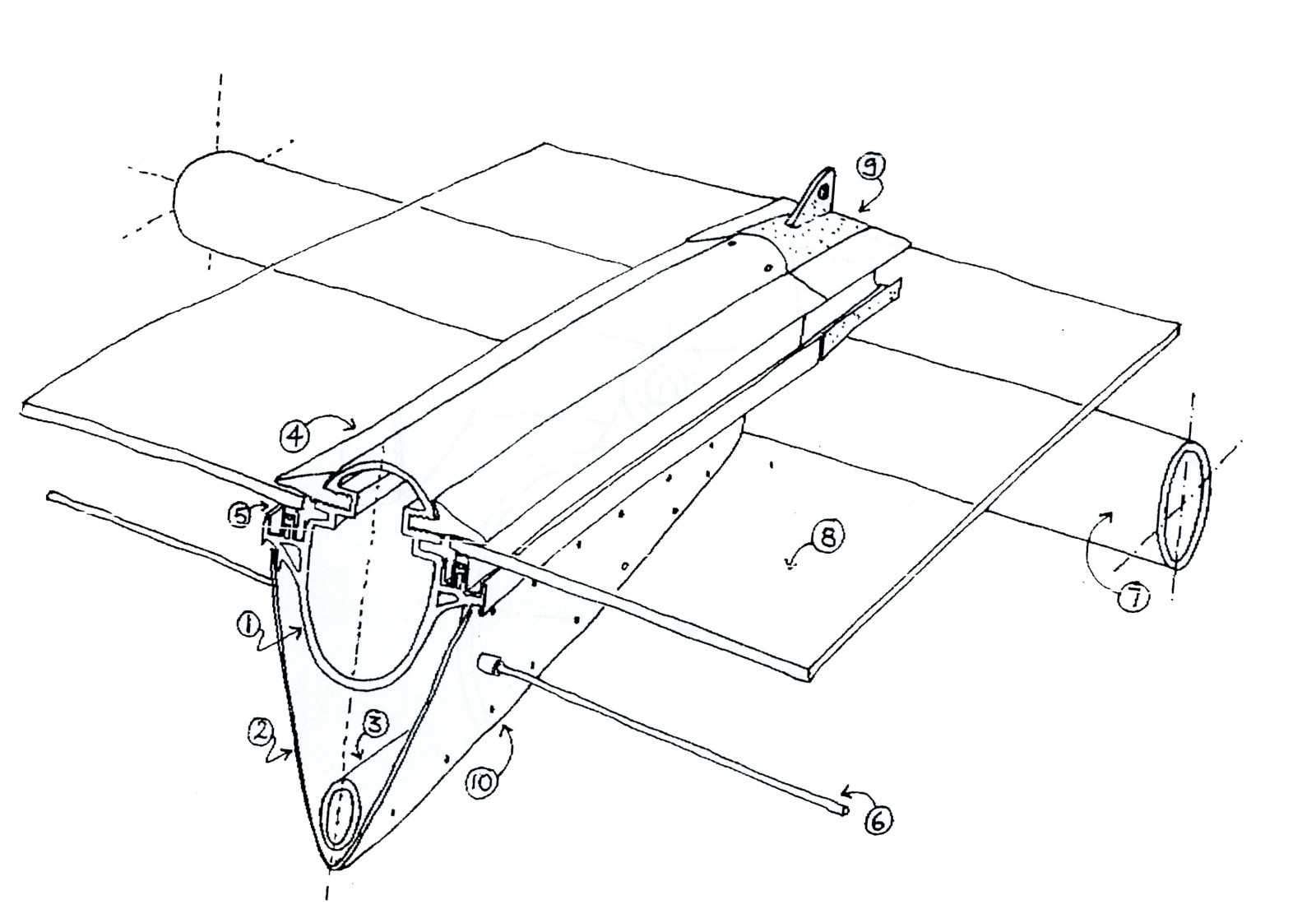 9
4
5
8
7
1
2
3
10
6